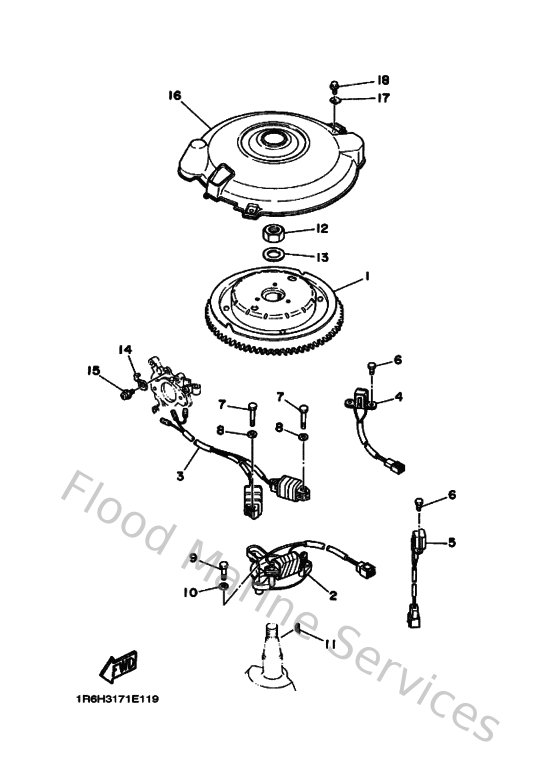 18
17
16
12
13
1
14
15
6
4
7
7
8
8
3
6
5
9
10
2
11
FWD
1R6H3171E119
Flood Marine Services