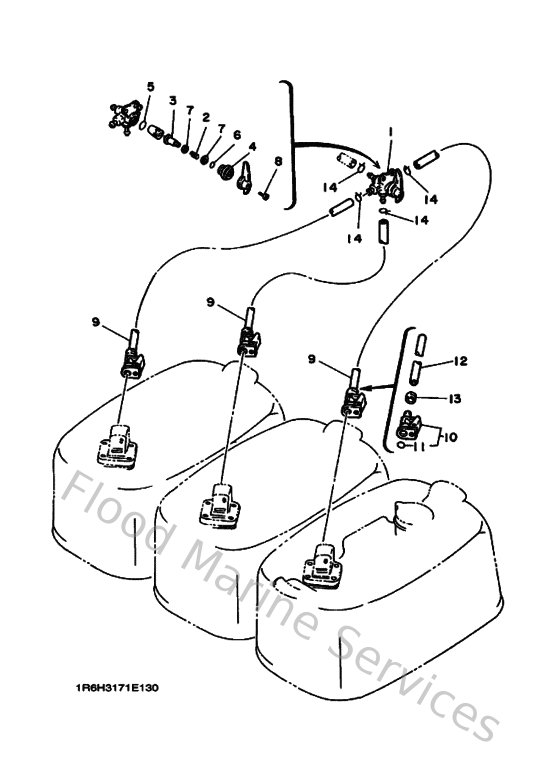 5
3
7
2
7
6
4
8
1
14
14
14
14
9
9
9
12
13
10
11
Flood Marine Services
1R6H3171E130