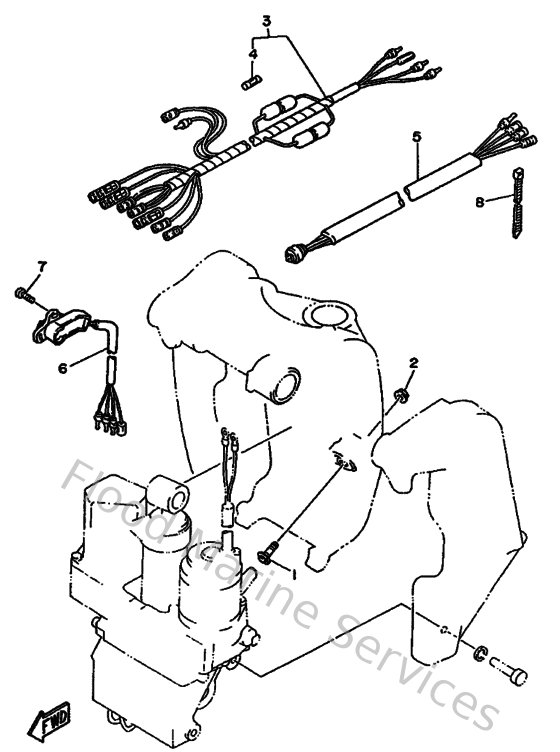 3
4
5
8
7
6
2
1
Flood Marine Services
FWD