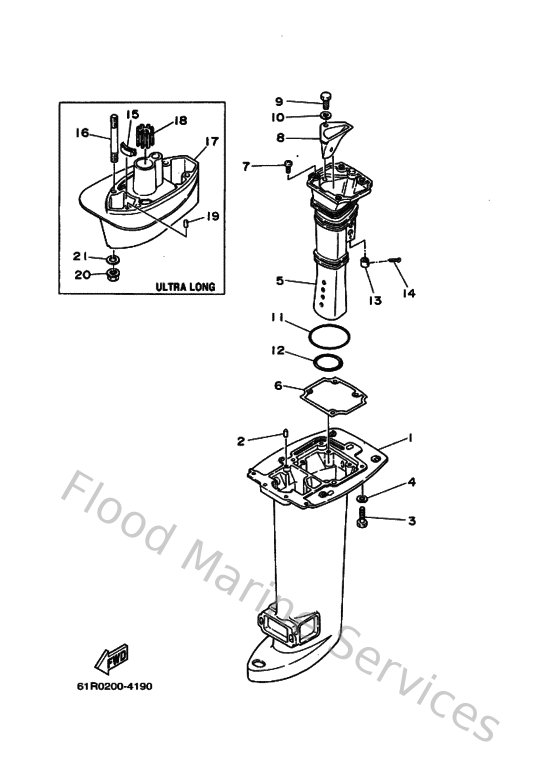 16
15
18
17
19
21
20
ULTRA LONG
9
10
8
7
5
13
14
11
12
6
2
1
4
3
FWD
61R0200-4190
Flood Marine Services