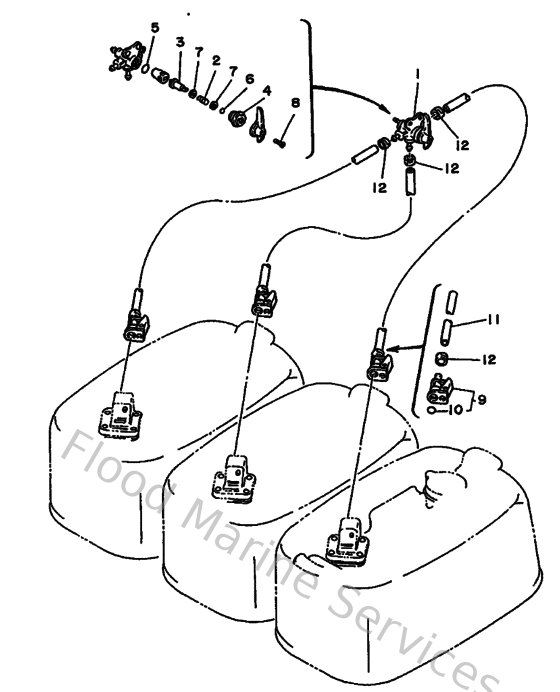 5
3
7
2
7
6
4
8
1
12
12
12
11
12
9
10
Flood Marine Services