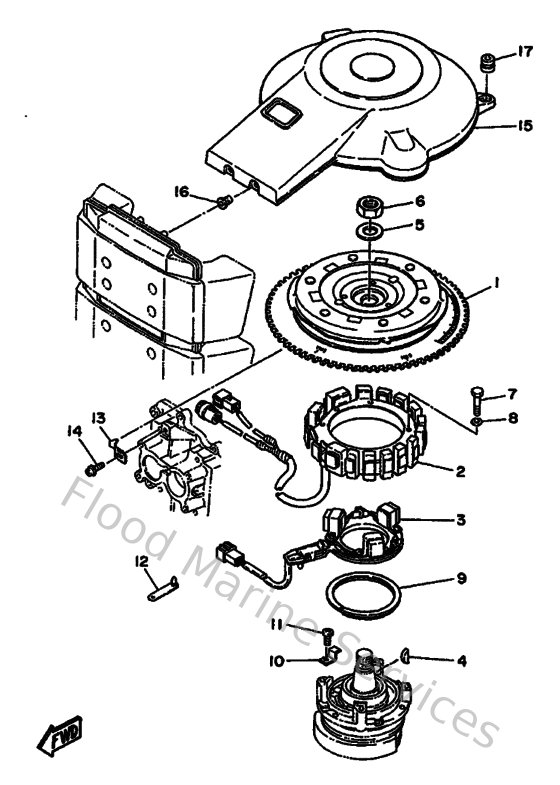 17
15
16
6
5
1
7
8
13
14
2
3
12
9
11
10
4
FWD
Flood Marine Services