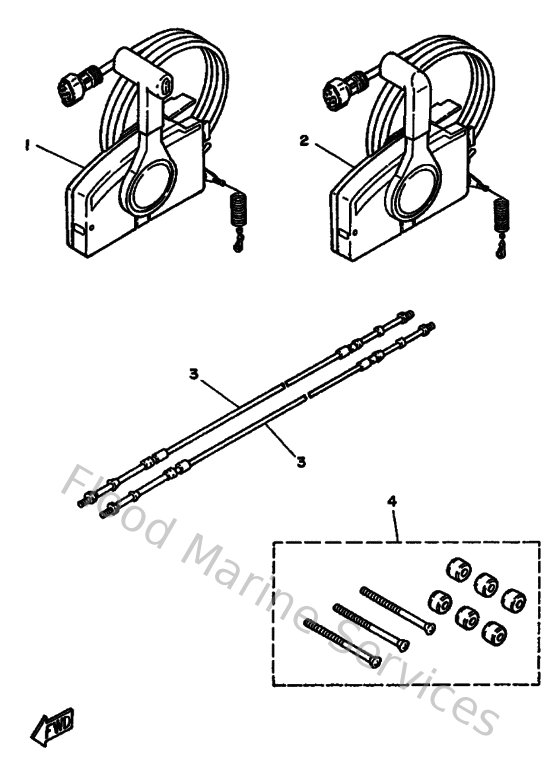 1
2
3
3
4
Flood Marine Services
FWD