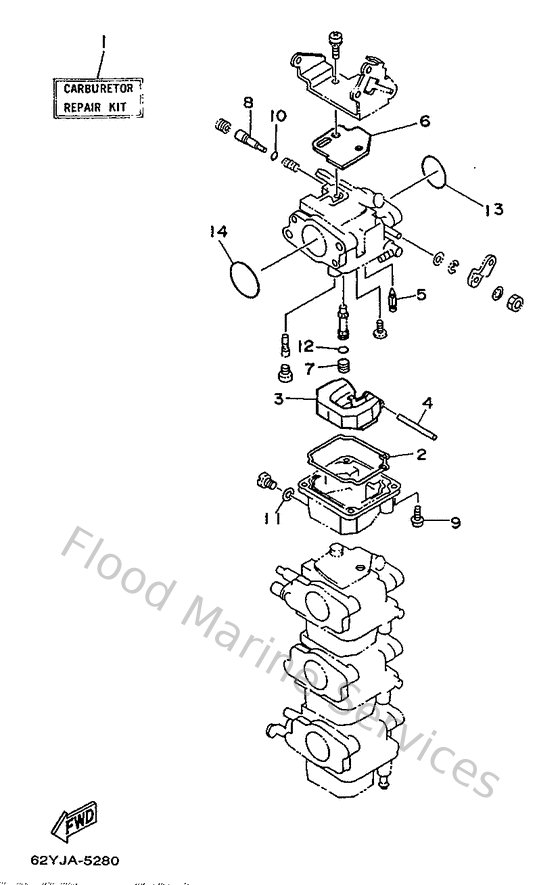 1
CARBURETOR
REPAIR KIT

8
10
6
13
14
5
12
7
3
4
2
11
9

Flood Marine Services

FWD

62YJA-5280