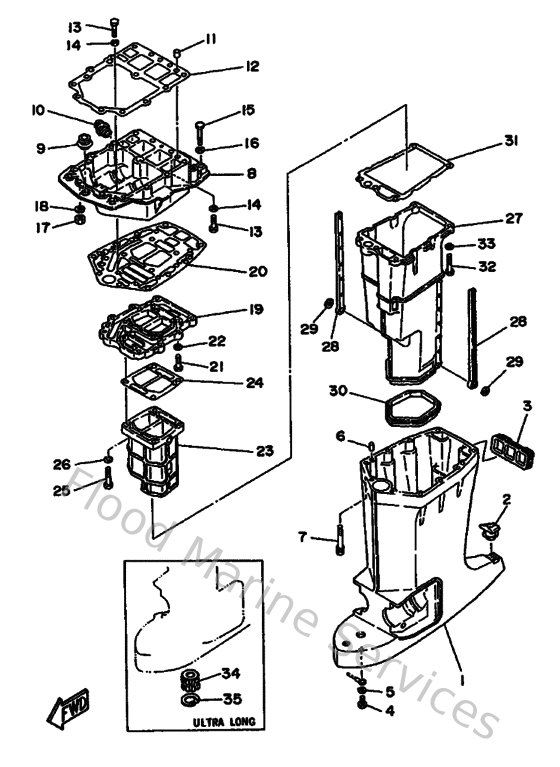 13
14
11
12
10
15
9
16
8
18
14
17
13
20
19
22
21
24
23
26
25
31
27
33
32
29
28
28
29
30
3
6
2
7
1
5
4
34
35
ULTRA LONG
FWD
Flood Marine Services