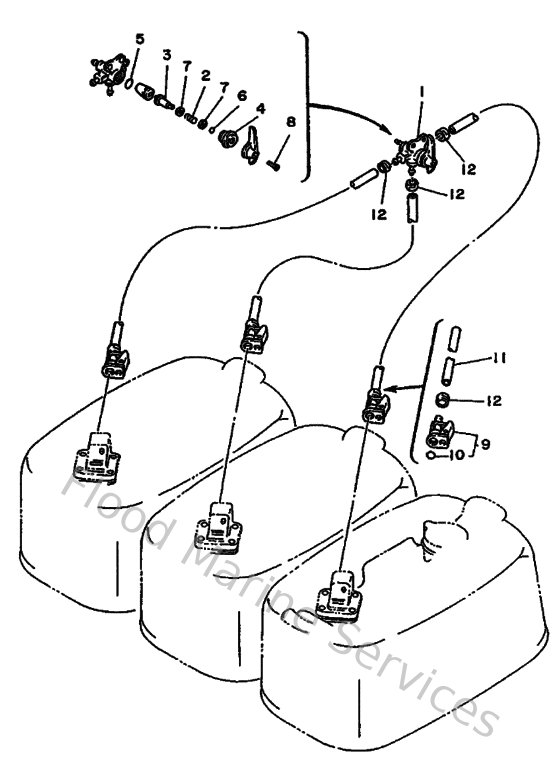 5
3
7
2
7
6
4
8
1
12
12
12
11
12
9
10
Flood Marine Services