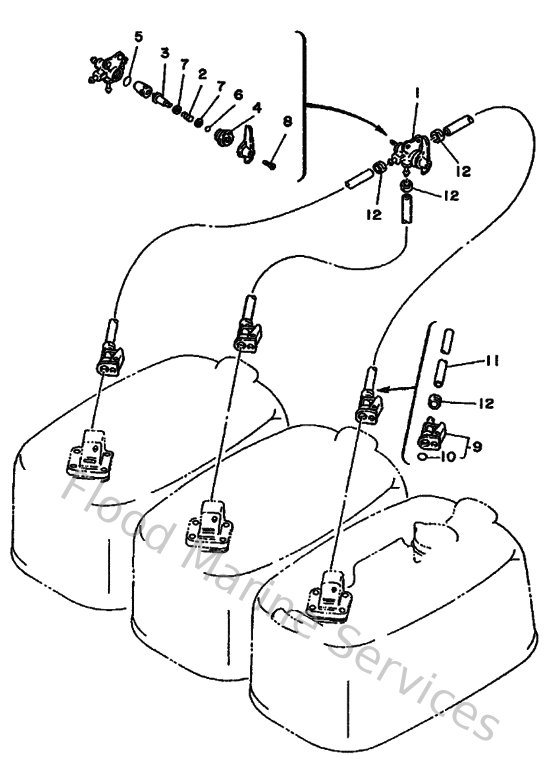 5
3
7
2
7
6
4
8
1
12
12
12
11
12
9
10
Flood Marine Services