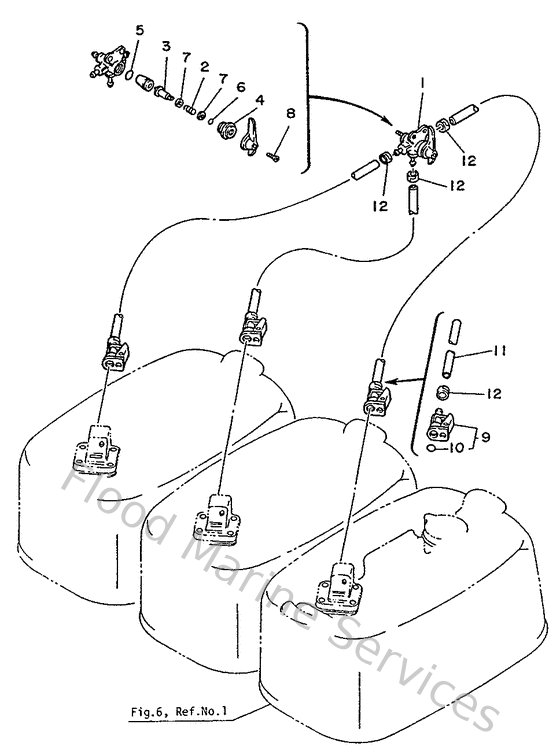 5
3
7
2
7
6
4
8
1
12
12
12
11
12
9
10
Flood Marine Services
Fig.6, Ref.No.1