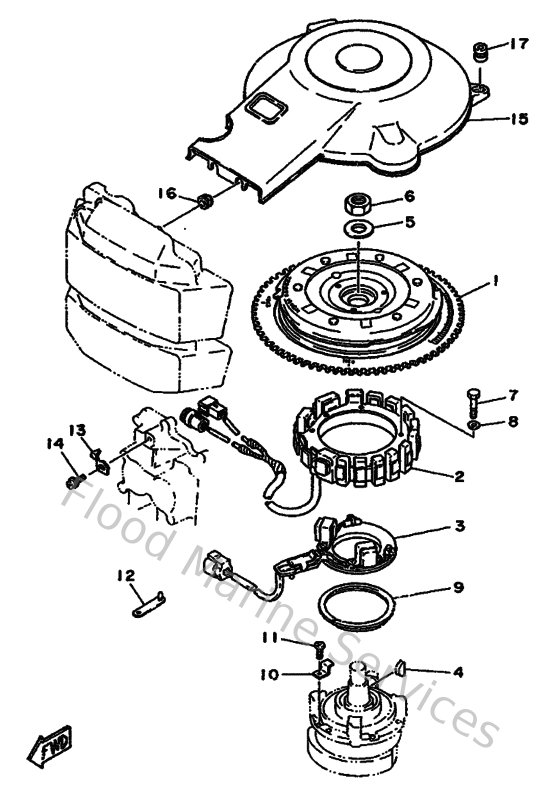 17
15
16
6
5
1
7
8
13
14
2
3
12
9
11
10
4
FWD
Flood Marine Services