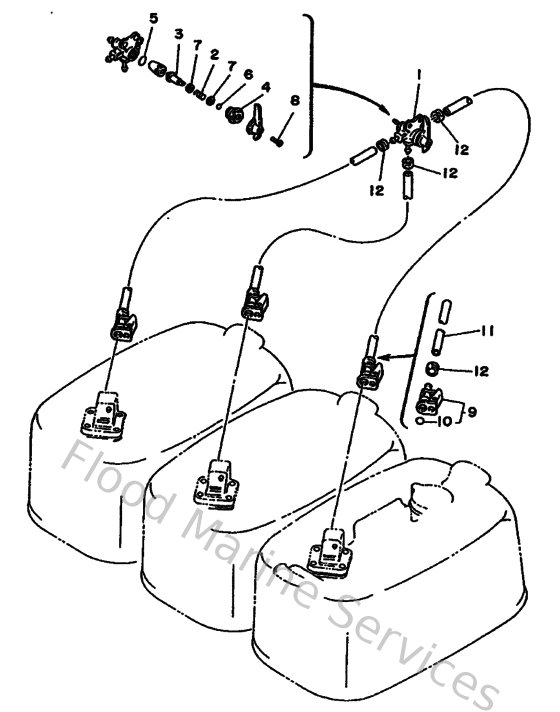 5
3
7
2
7
6
4
8
1
12
12
12
11
12
9
10
Flood Marine Services