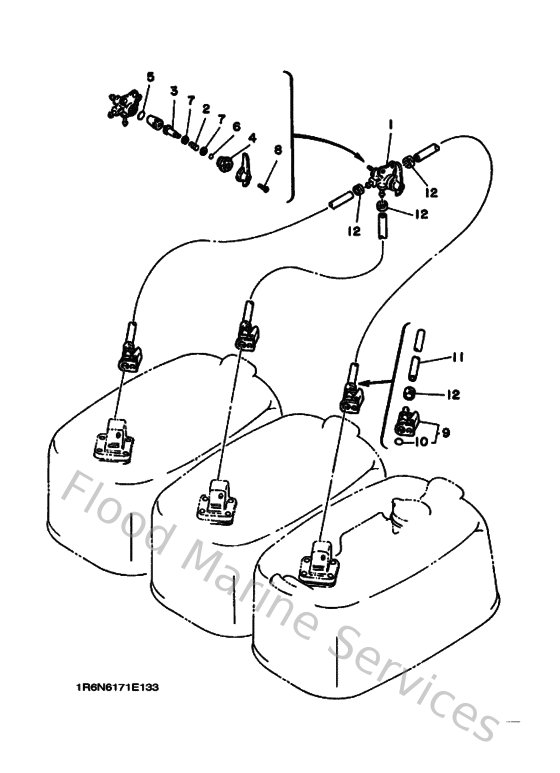 5
3
7
2
7
6
4
8
1
12
12
12
11
12
9
10
Flood Marine Services
1R6N6171E133