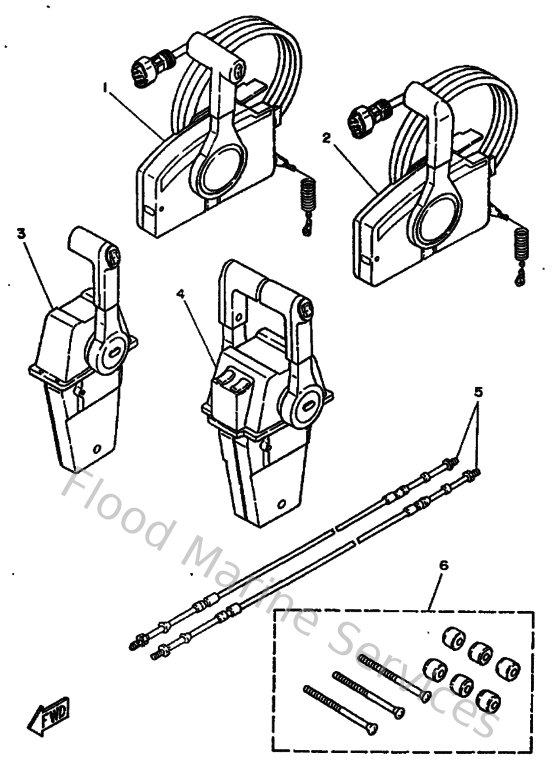 1
2
3
4
5
6
FWD
Flood Marine Services