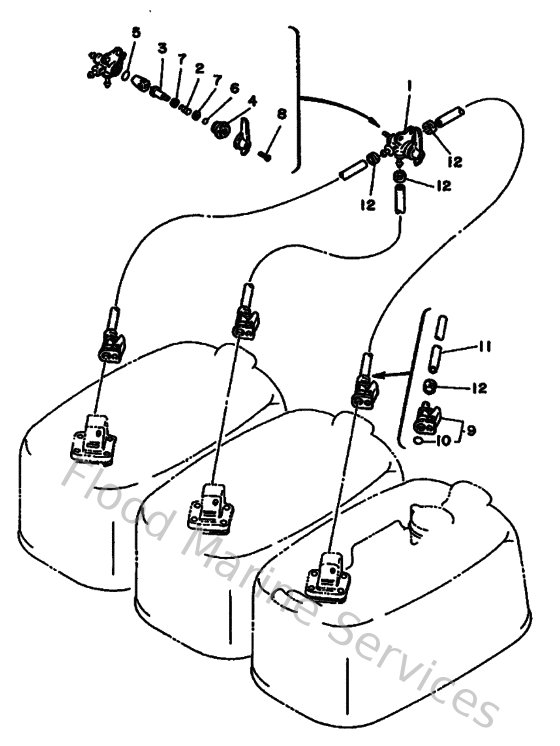 5
3
7
2
7
6
4
8
1
12
12
12
11
12
9
10
Flood Marine Services