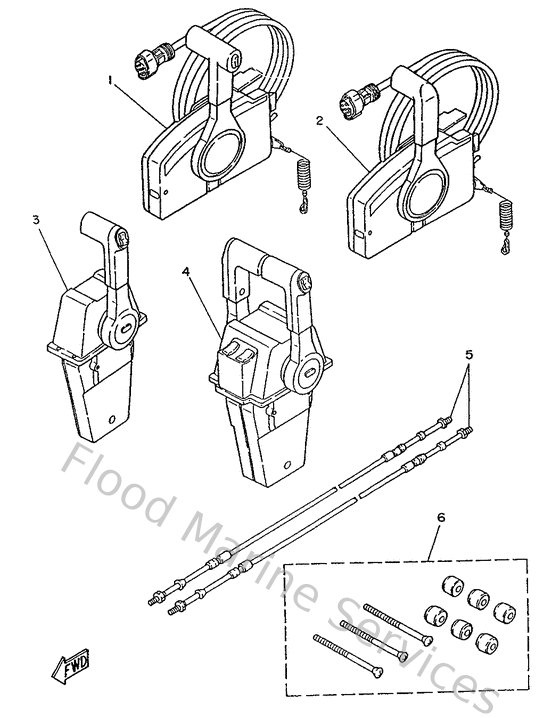 1
2
3
4
5
6
FWD
Flood Marine Services