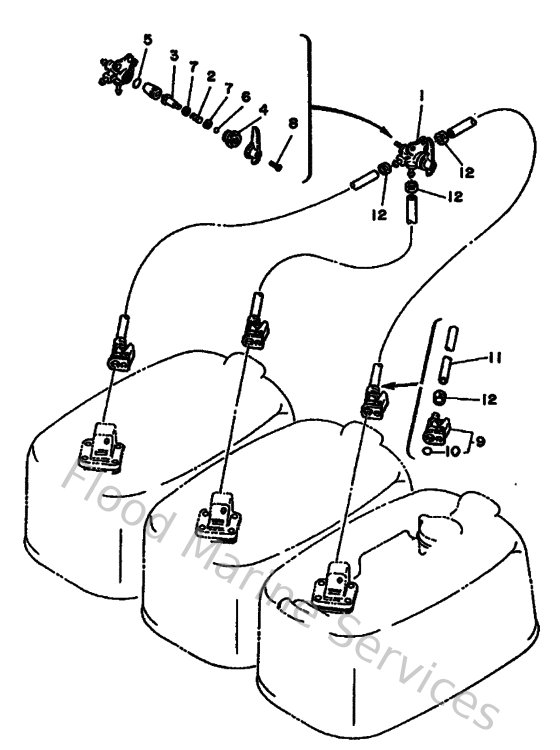 5
3
7
2
7
6
4
8
1
12
12
12
11
12
9
10
Flood Marine Services