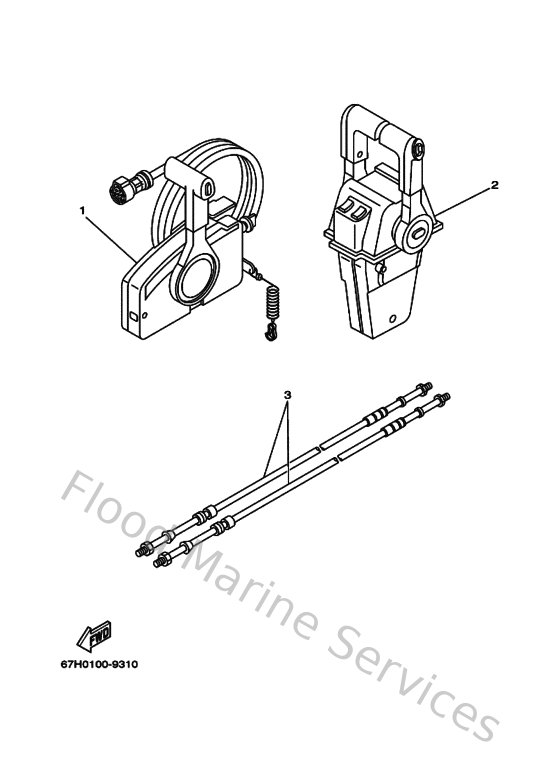 1

2

3

Flood Marine Services

FWD

67H0100-9310