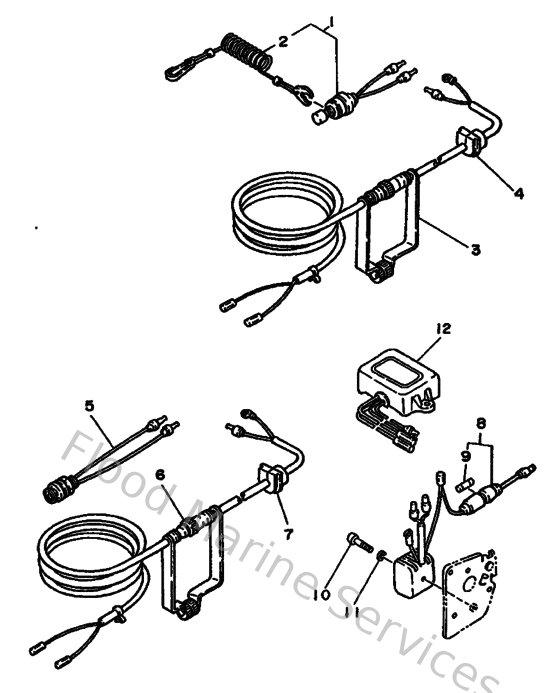 2
1
4
3
12
5
8
9
6
7
10
11
Flood Marine Services