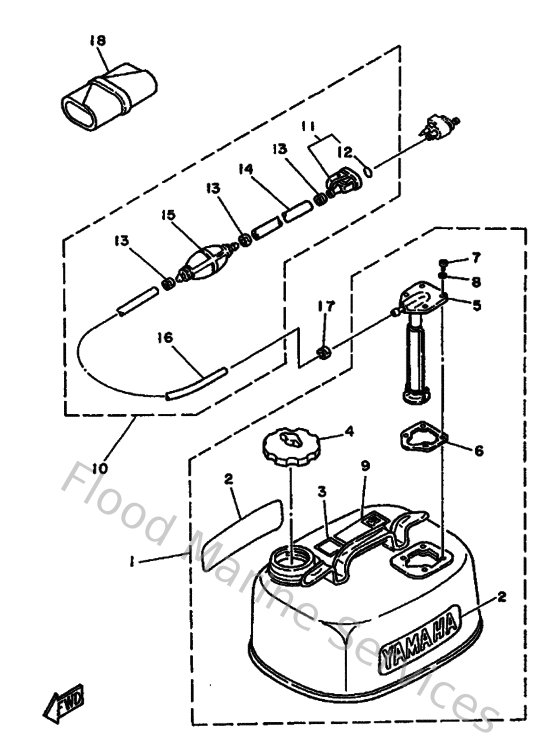 18
11
12
13
14
13
15
13
7
8
5
17
16
10
4
6
2
9
3
1
2
YAMAHA
FWD
Flood Marine Services