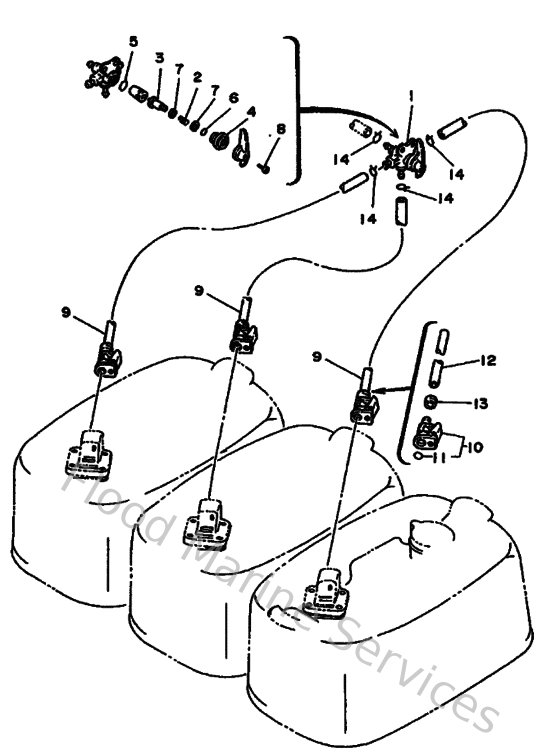 5
3
7
2
7
6
4
8
1
14
14
14
14
9
9
9
12
13
10
11
Flood Marine Services