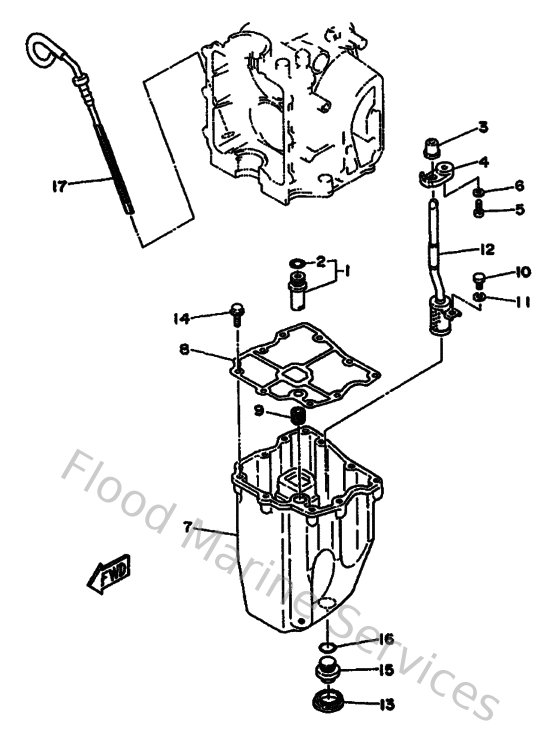 17
3
4
6
5
12
2
1
10
11
14
8
9
7
FWD
16
15
13
Flood Marine Services