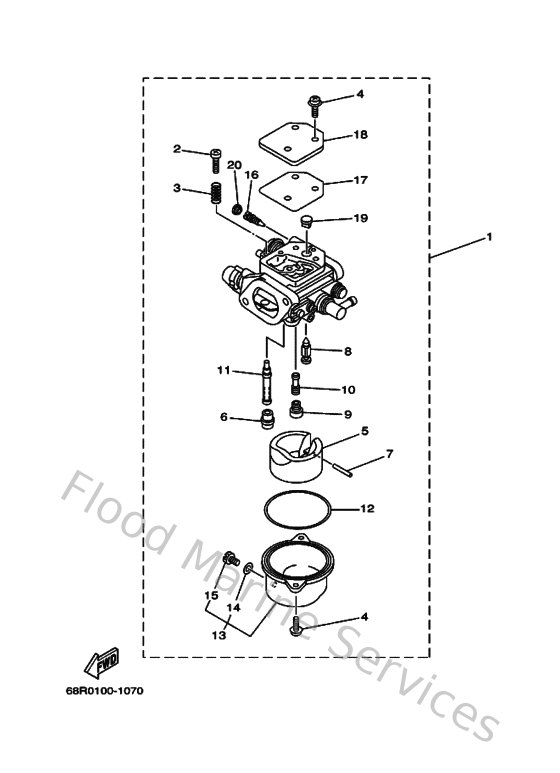 4
18
2
20
16
17
3
19
1
8
11
10
6
9
5
7
12
15
14
13
4
FWD
68R0100-1070
Flood Marine Services