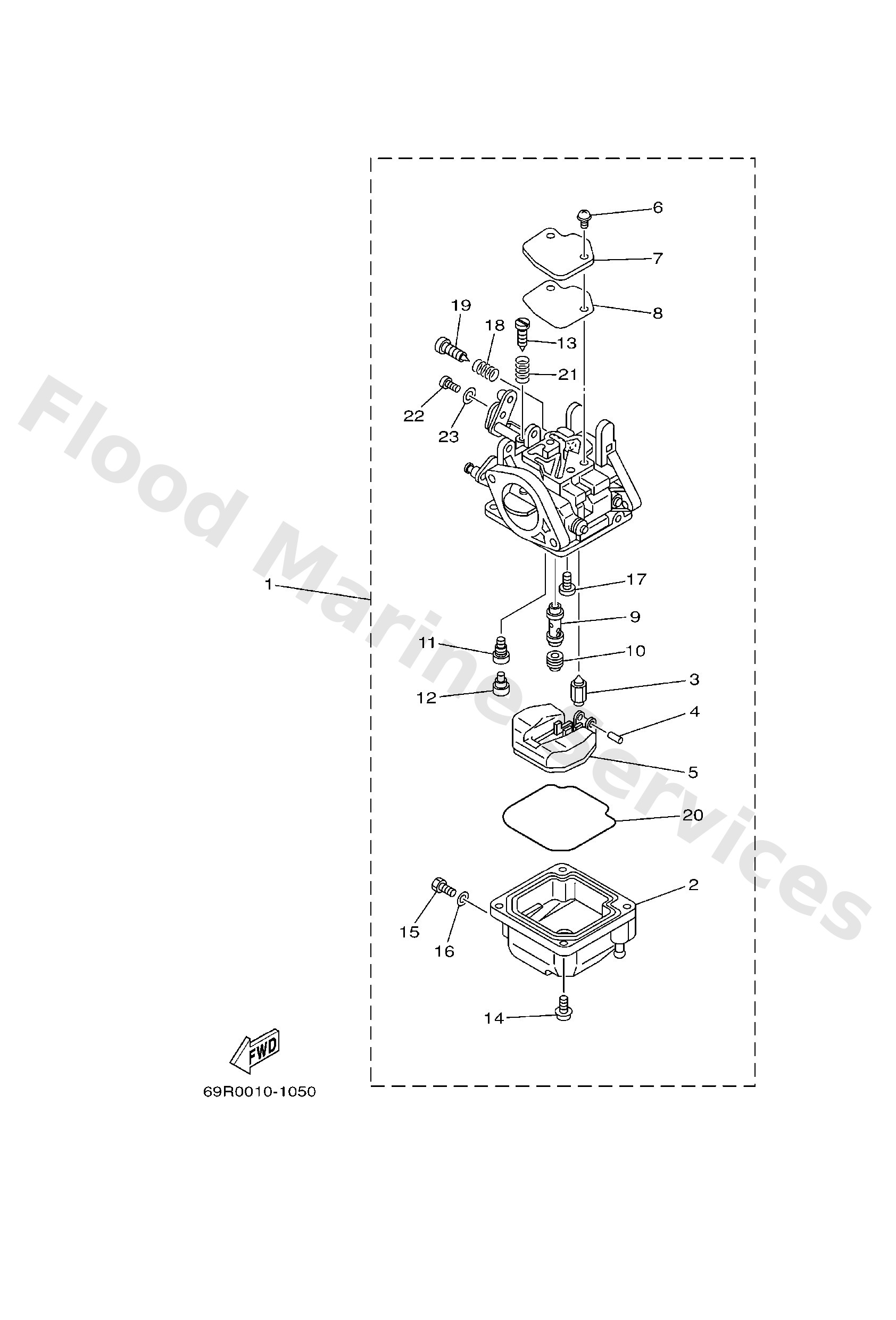 Flood Marine Services

6
7
8
19
18
13
21
22
23
1
17
9
11
10
3
12
4
5
20
2
15
16
14

FWD

69R0010-1050