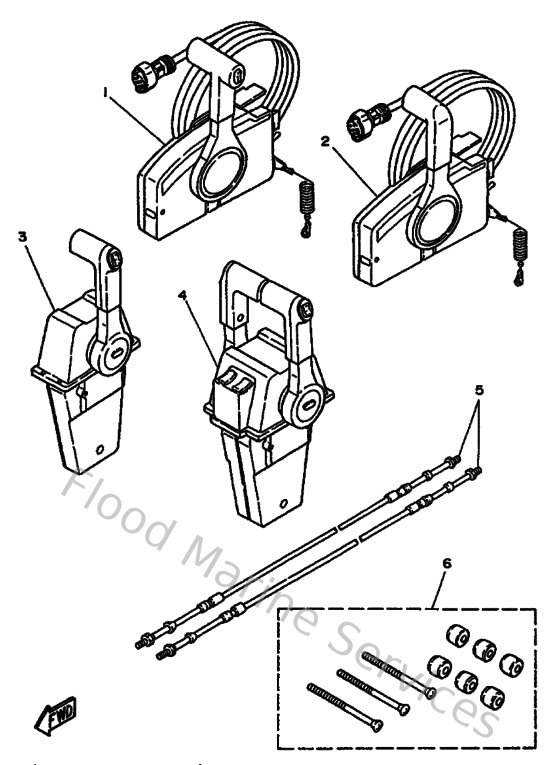 1
2
3
4
5
6
Flood Marine Services
FWD