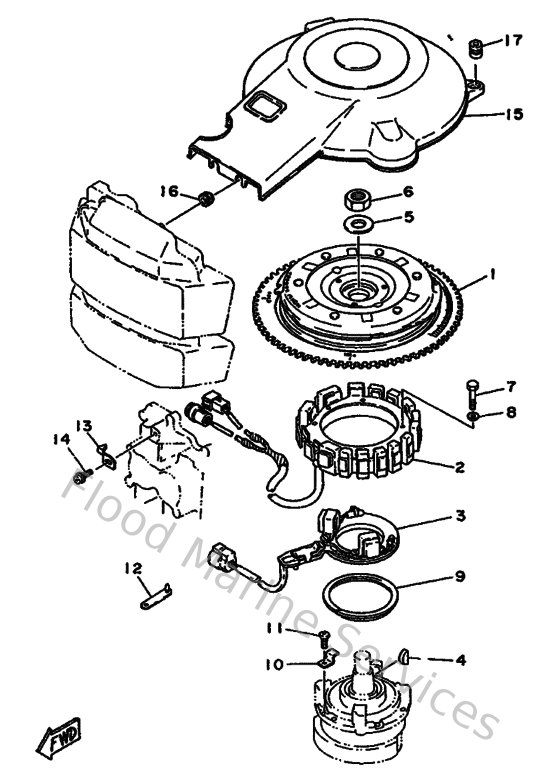 17
15
16
6
5
1
7
8
13
14
2
3
12
9
11
10
4
FWD
Flood Marine Services