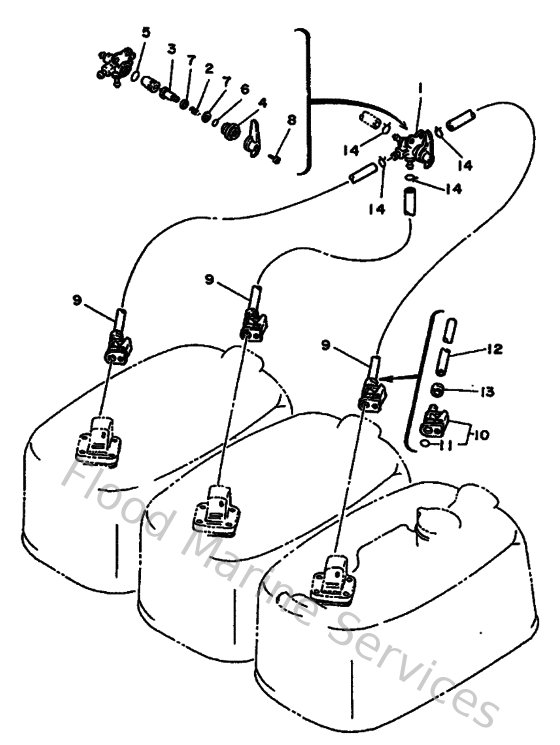 5
3
7
2
7
6
4
8
1
14
14
14
14
9
9
9
12
13
10
11
Flood Marine Services