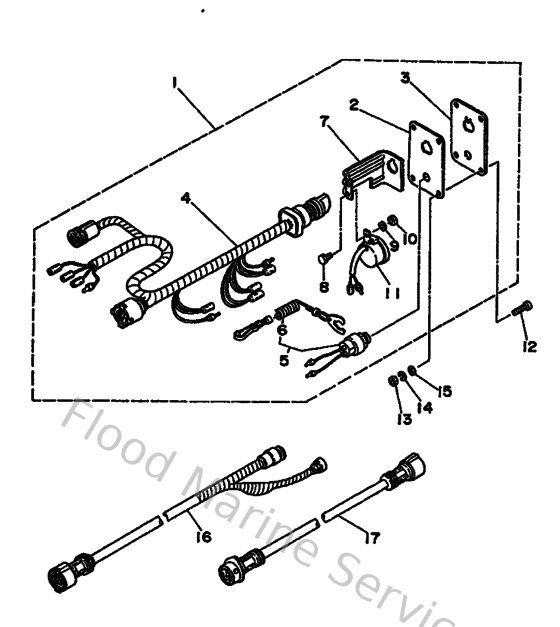 1
3
2
7
4
10
9
8
11
6
5
12
15
14
13
16
17
Flood Marine Servic