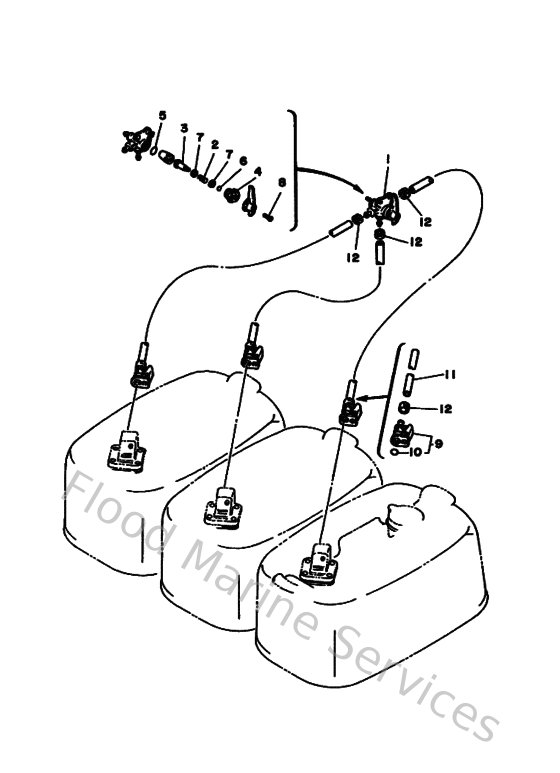 5
3
7
2
7
6
4
8
1
12
12
12
11
12
9
10
Flood Marine Services