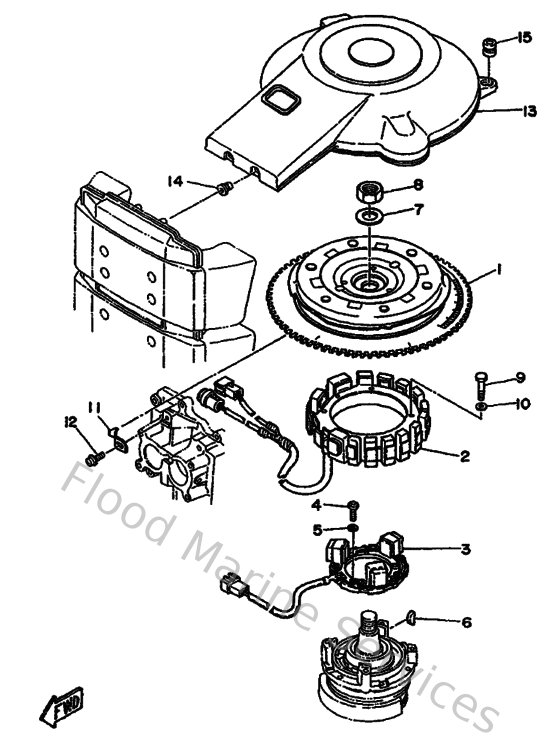 15
13
14
8
7
1
9
10
11
12
2
4
5
3
6
FWD
Flood Marine Services