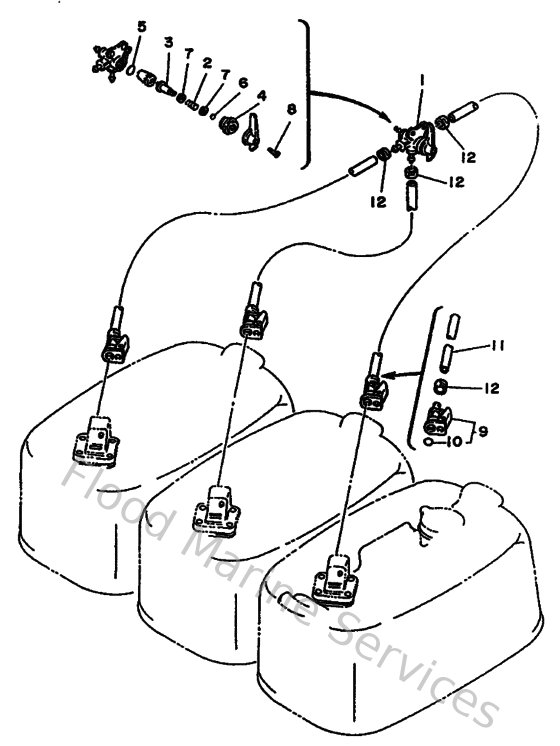 5
3
7
2
7
6
4
8
1
12
12
12
11
12
9
10
Flood Marine Services