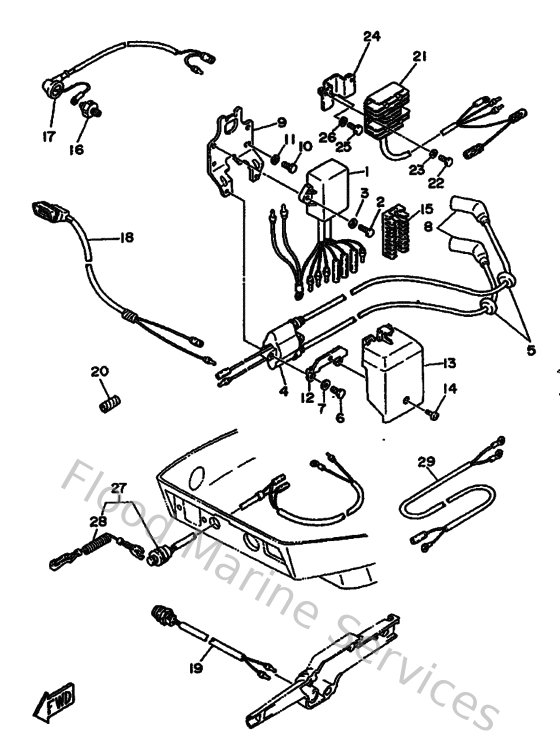 24
21
17
16
9
11
10
26
25
23
22
1
3
2
15
8
18
5
20
4
12
7
6
13
14
29
27
28
19
FWD
Flood Marine Services