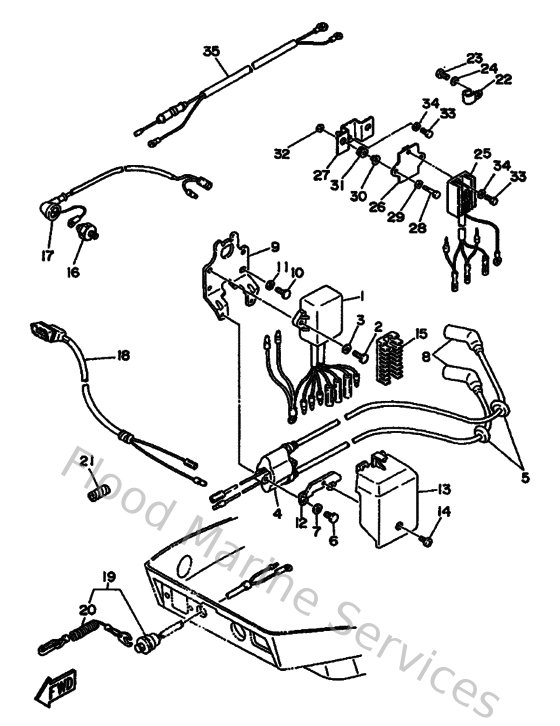 35
23
24
22
34
33
32
27
31
30
26
29
28
25
34
33
17
16
9
11
10
1
3
2
15
8
18
5
21
4
12
7
6
13
14
19
20
FWD
Flood Marine Services