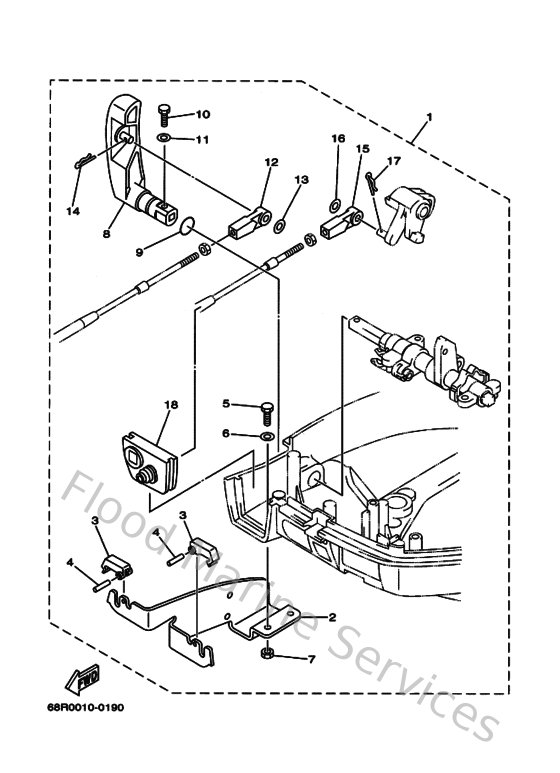 1
10
11
16
15
17
12
13
14
8
9
18
5
6
3
3
4
4
2
7
FWD
68R0010-0190
Flood Marine Services